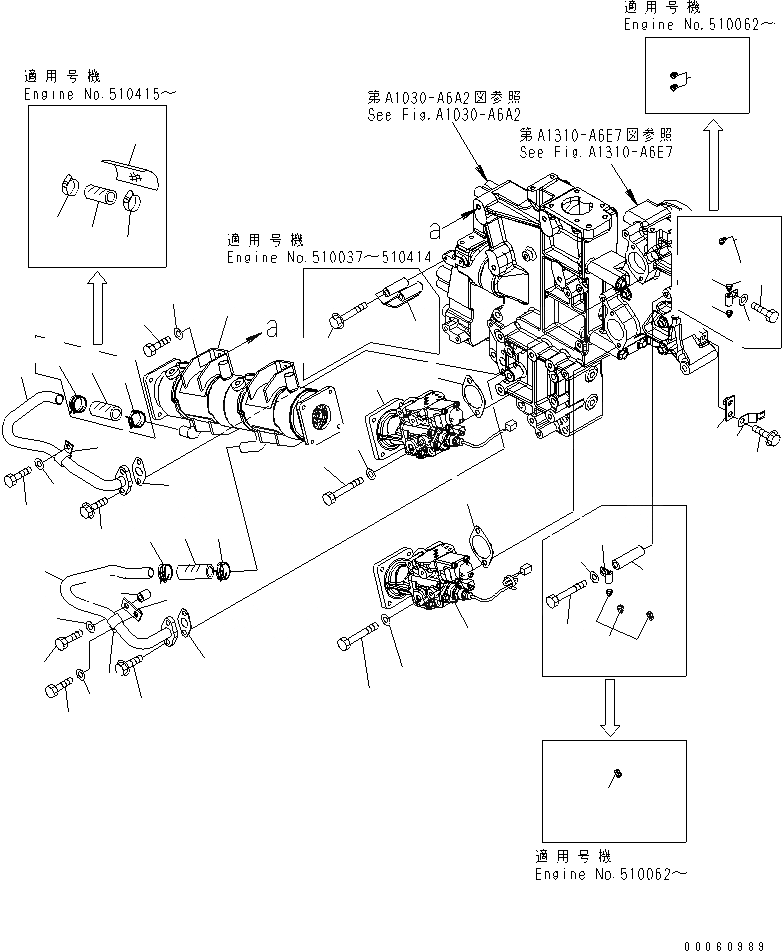 適用号機
Engine No.510062～

適用号機
Engine No.510415～

第A1030-A6A2図参照
See Fig.A1030-A6A2

第A1310-A6E7図参照
See Fig.A1310-A6E7

a

適用号機
Engine No.510037～510414

a

適用号機
Engine No.510062～

00060989