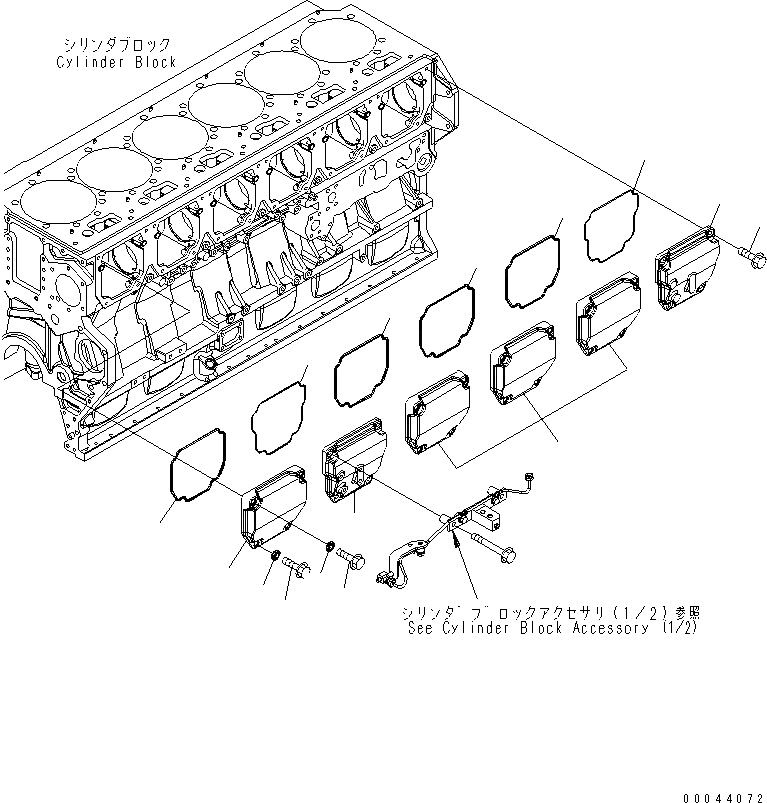 シリンダブロック
Cylinder Block

シリンダブロックアクセサリ(1/2)参照
See Cylinder Block Accessory (1/2)

00044072