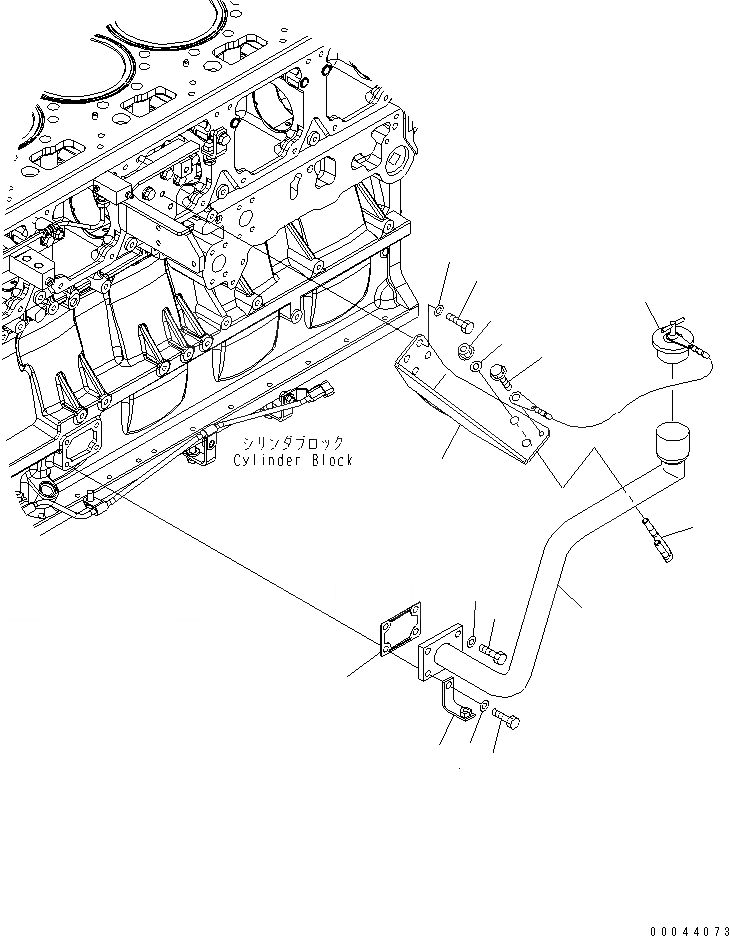 シリンダブロック
Cylinder Block

00044073