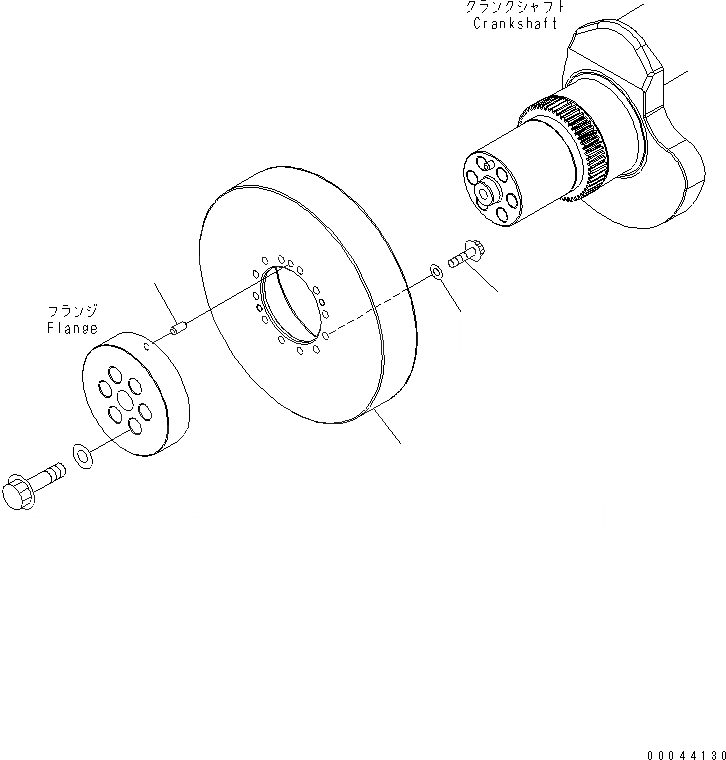 クランクシャフト
Crankshaft

フランジ
Flange

00044130