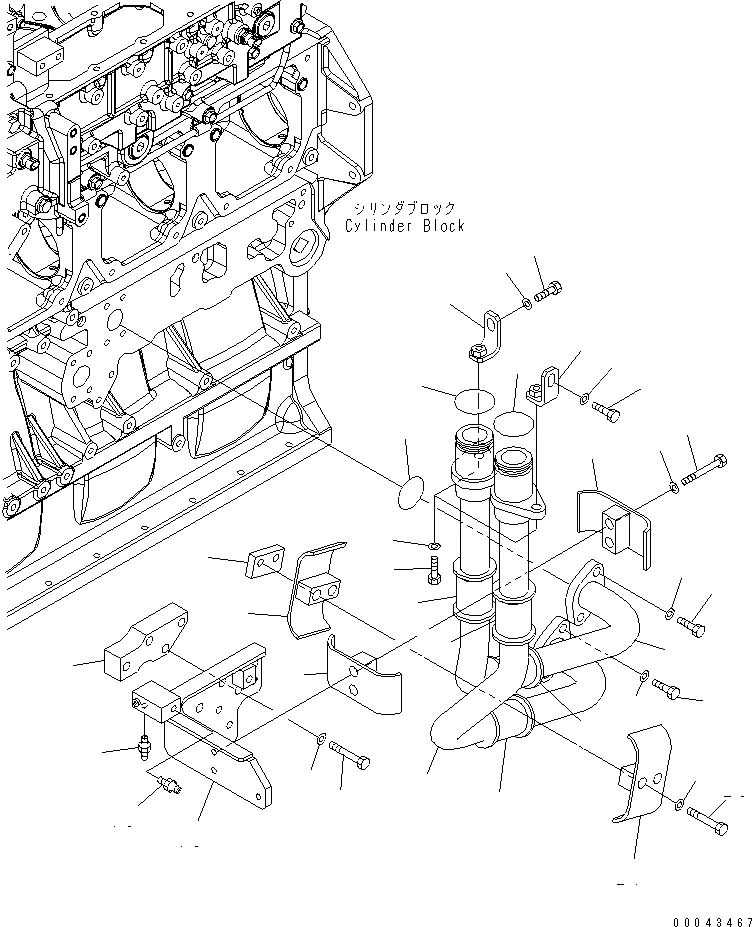 シリンダブロック
Cylinder Block

00043467