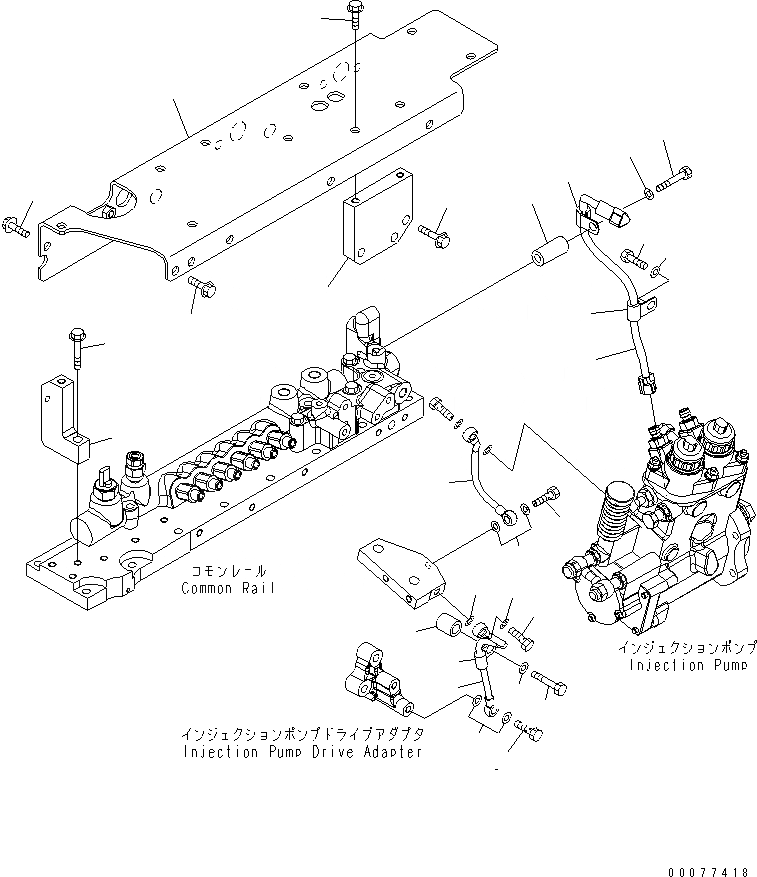 コモンレール
Common Rail

インジェクションポンプ
Injection Pump

インジェクションポンプドライブアダプタ
Injection Pump Drive Adapter

00077418