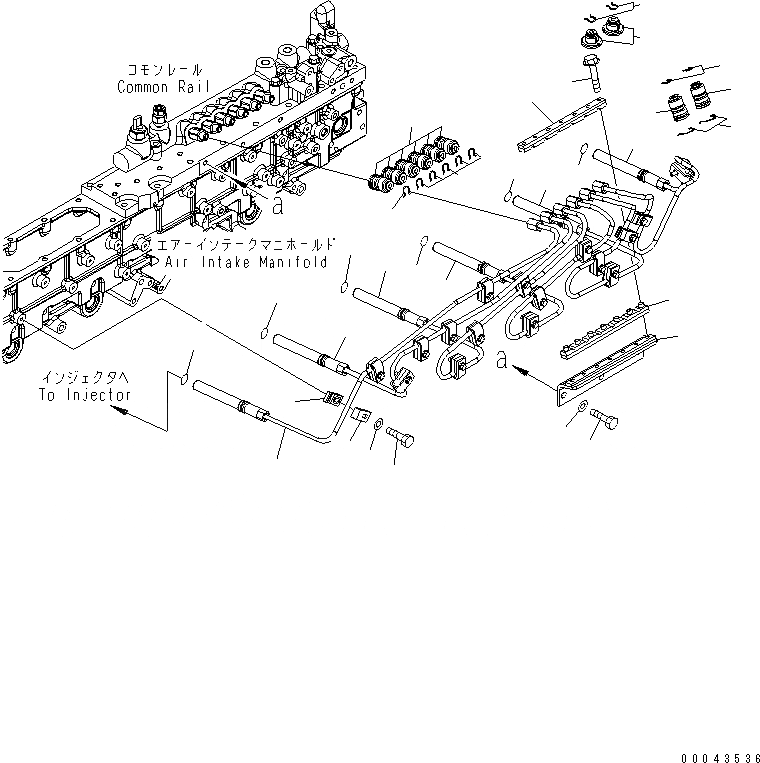 コモンレール
Common Rail

a

エアーインテークマニホールド
Air Intake Manifold

インジェクタへ
To Injector

a

00043536