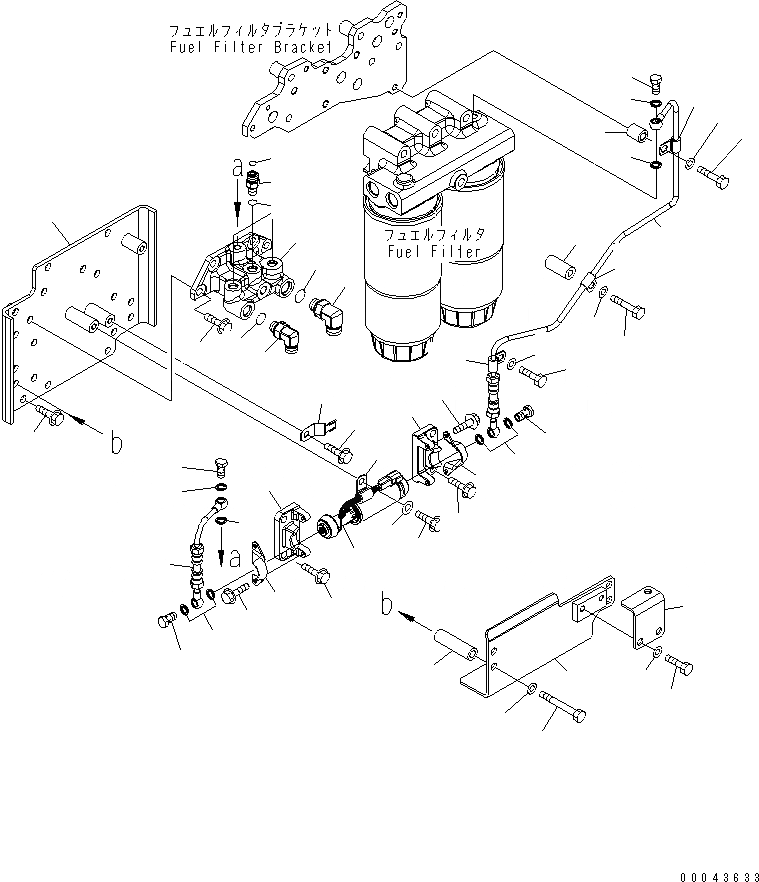 フュエルフィルタブラケット
Fuel Filter Bracket

a

フュエルフィルタ
Fuel Filter

b

a

b

00043633