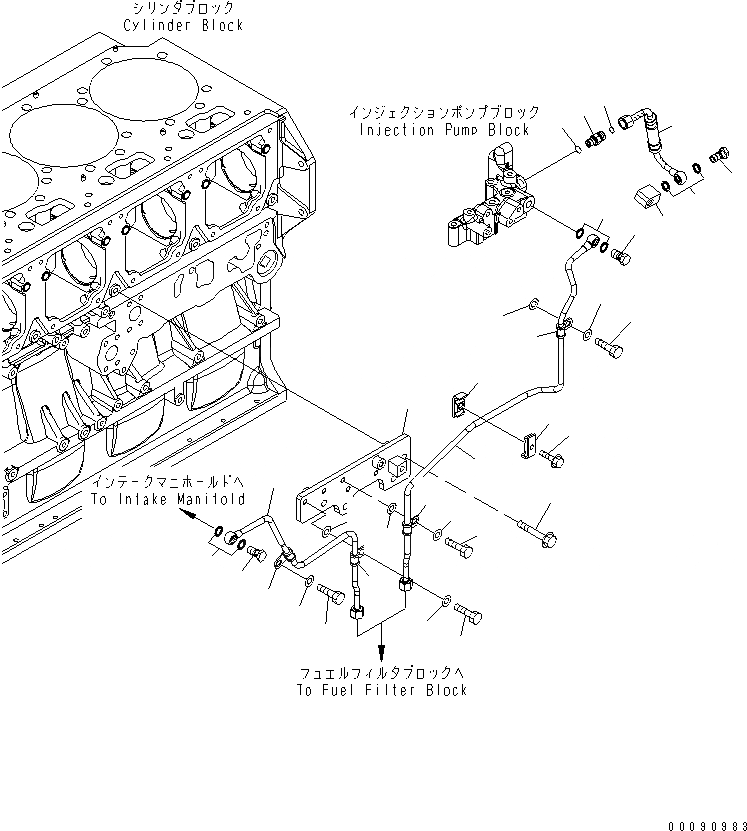 シリンダブロック
Cylinder Block

インジェクションポンプブロック
Injection Pump Block

インテークマニホールドへ
To Intake Manifold

フュエルフィルタブロックへ
To Fuel Filter Block

00090983