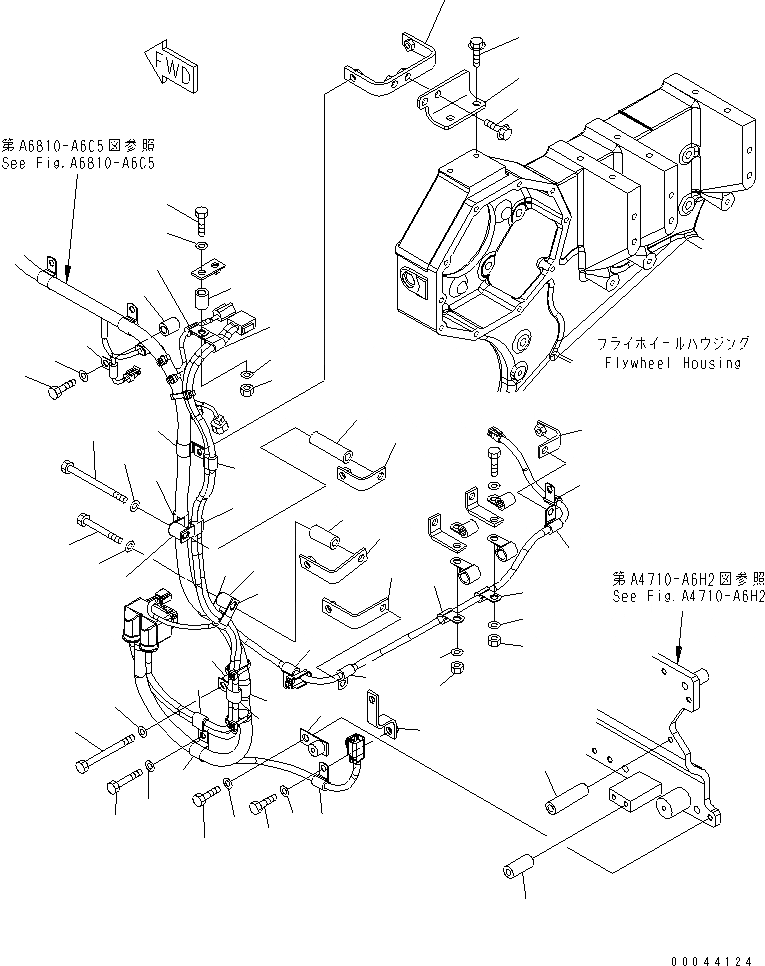 FWD

第A6810-A6C5図参照
See Fig.A6810-A6C5

フライホイールハウジング
Flywheel Housing

第A4710-A6H2図参照
See Fig.A4710-A6H2

00044124