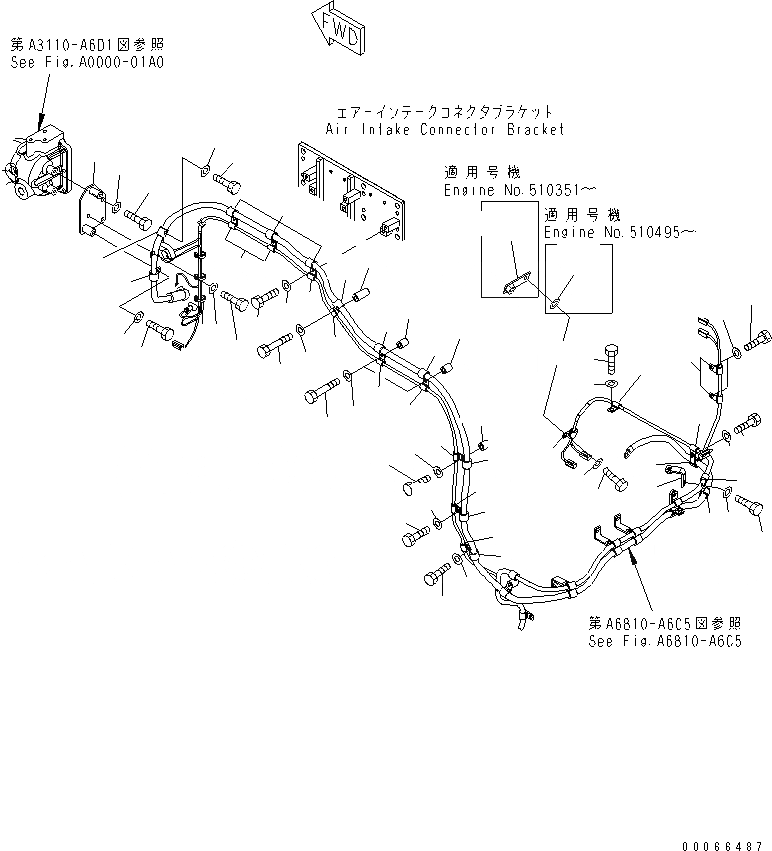 FWD

第A3110-A6D1図参照
See Fig.A0000-01A0

エアーインテークコネクタブラケット
Air Intake Connector Bracket

適用号機
Engine No.510351～

適用号機
Engine No.510495～

第A6810-A6C5図参照
See Fig.A6810-A6C5

00066487