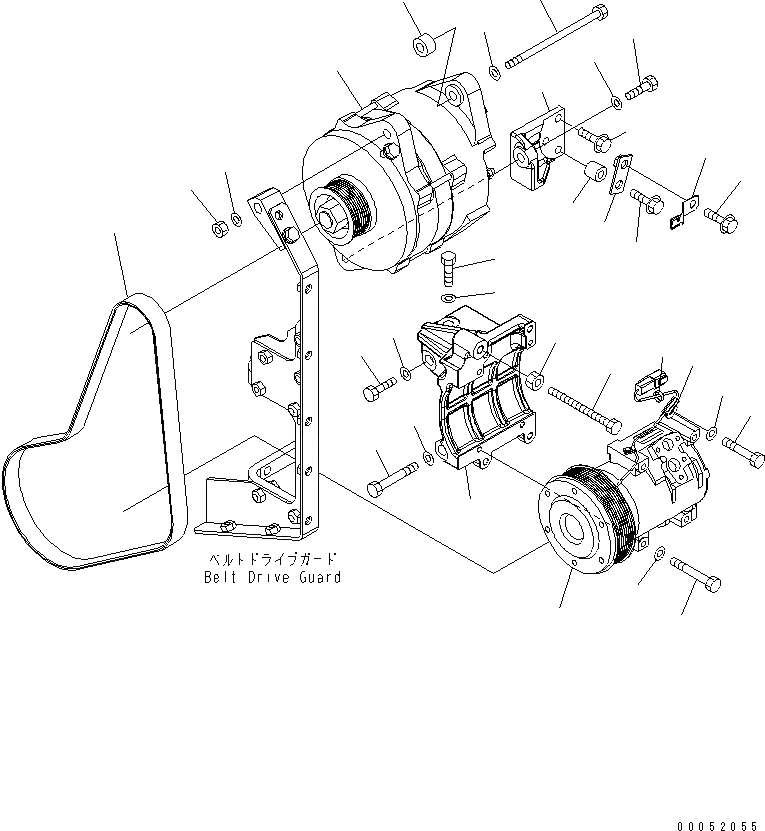 ベルトドライブガード
Belt Drive Guard

00052055