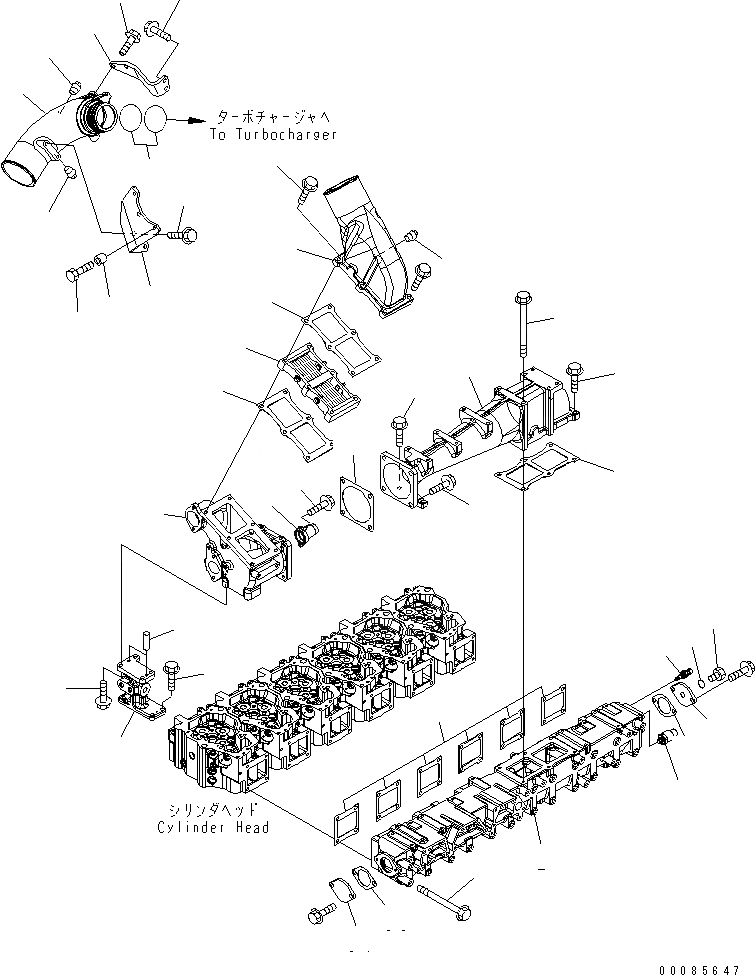 ターボチャージャへ
To Turbocharger

シリンダヘッド
Cylinder Head

00085647