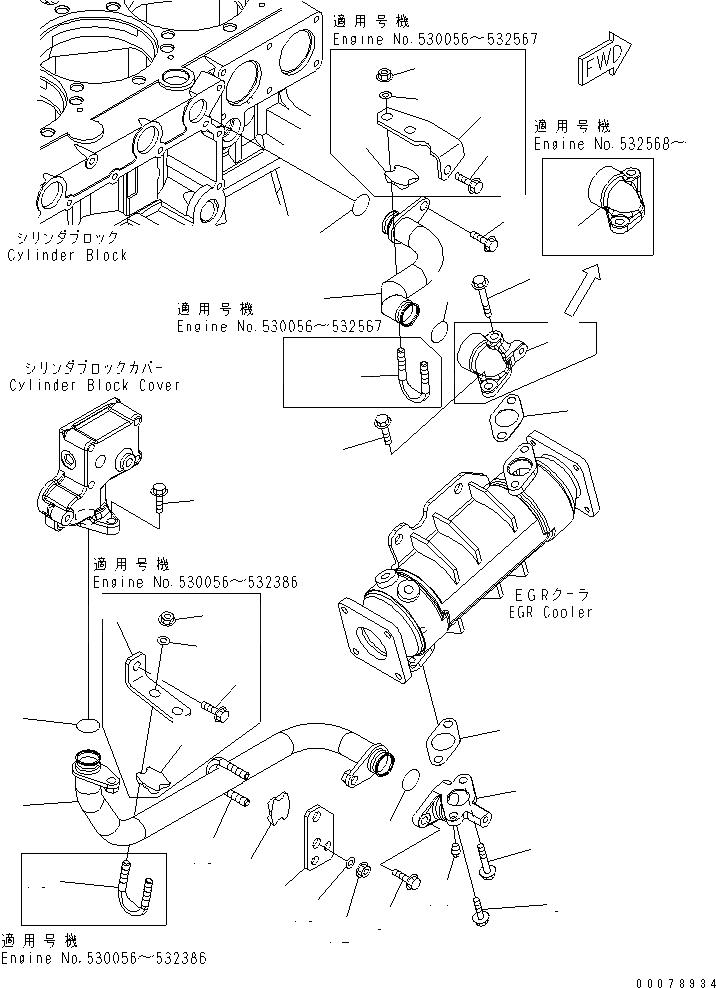 適用号機
Engine No. 530056～532567

FWD

適用号機
Engine No. 532568～

シリンダブロック
Cylinder Block

適用号機
Engine No. 530056～532567

シリンダブロックカバー
Cylinder Block Cover

適用号機
Engine No. 530056～532386

EGRクーラ
EGR Cooler

適用号機
Engine No. 530056～532386

00078934