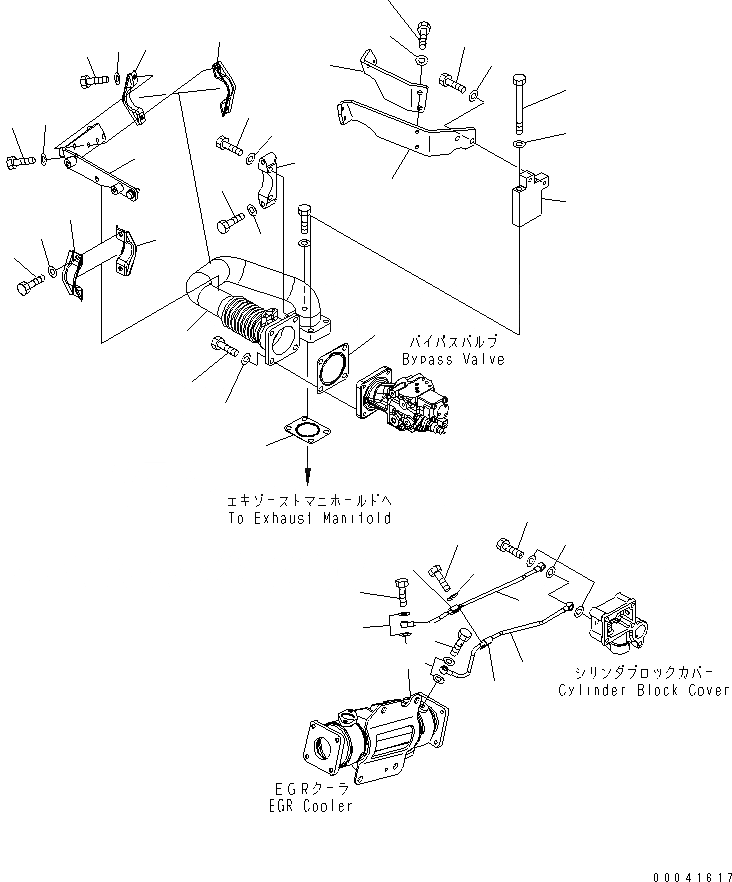 バイパスバルブ
Bypass Valve

エキゾーストマニホールドへ
To Exhaust Manifold

シリンダブロックカバー
Cylinder Block Cover

EGRクーラ
EGR Cooler

00041617