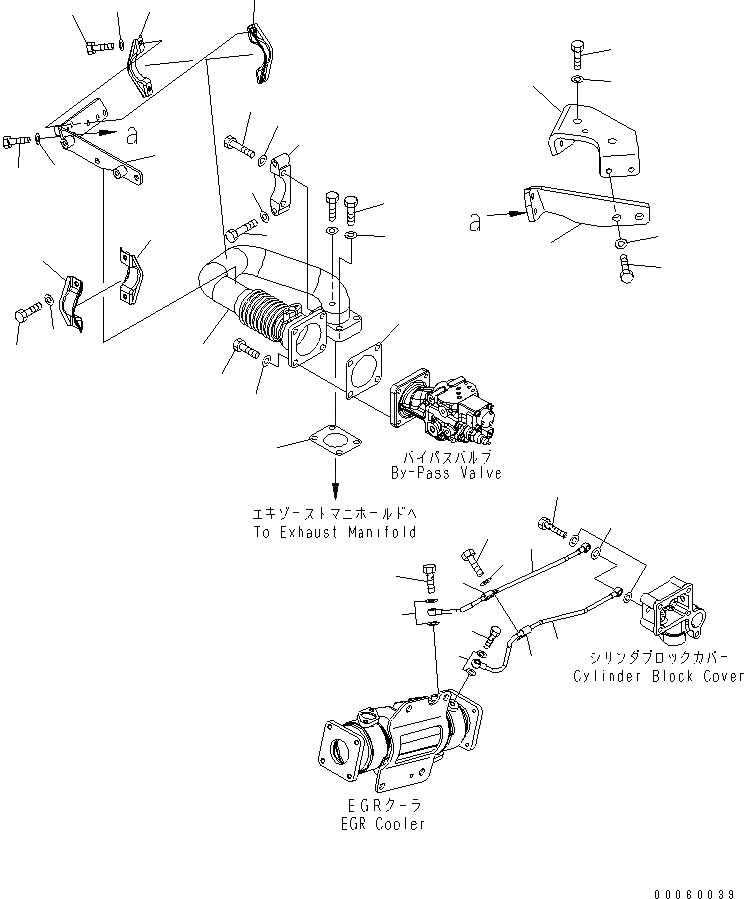 a

a

バイパスバルブ
By-Pass Valve

エキゾーストマニホールドへ
To Exhaust Manifold

シリンダブロックカバー
Cylinder Block Cover

EGRクーラ
EGR Cooler

00060039