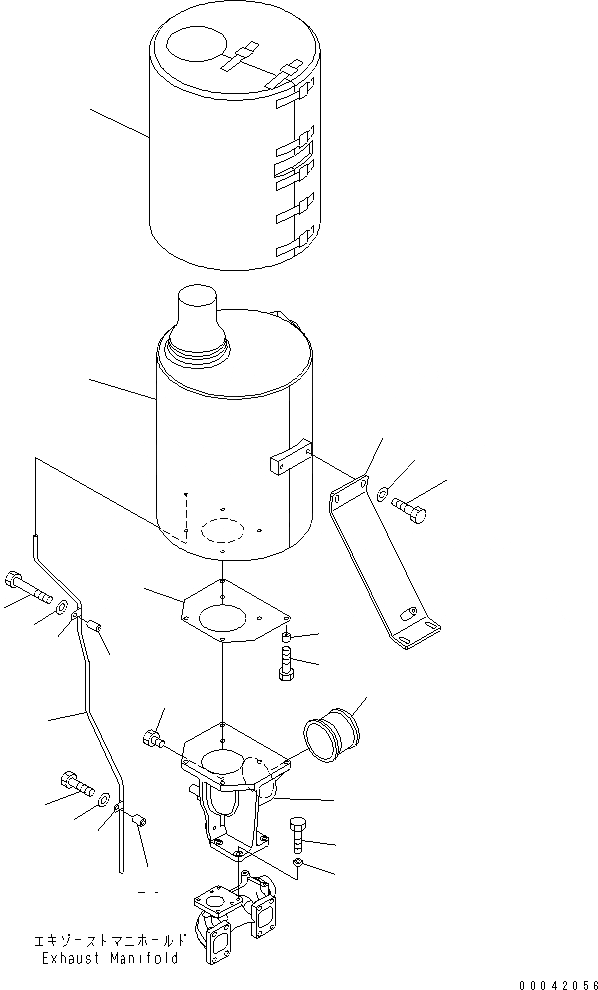 エキゾーストマニホールド
Exhaust Manifold

00042056