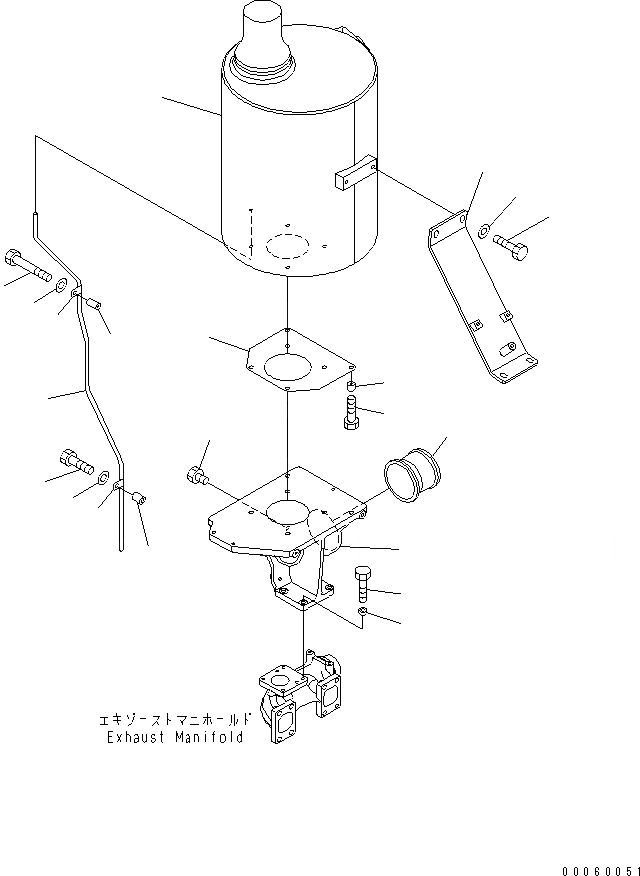 エキゾーストマニホールド
Exhaust Manifold

00060051