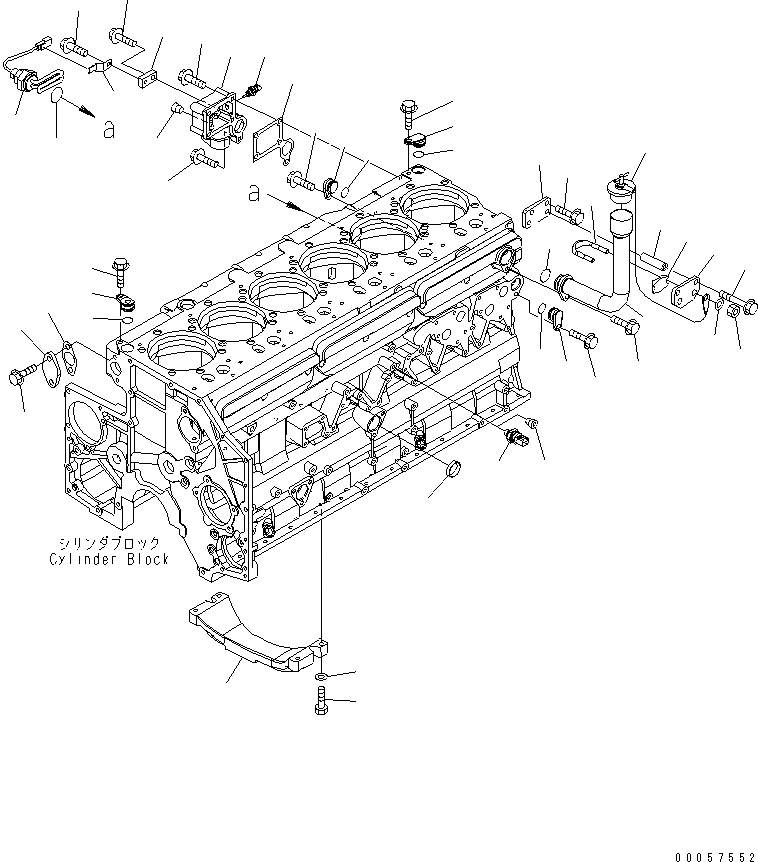 a

a

シリンダブロック
Cylinder Block

00057552