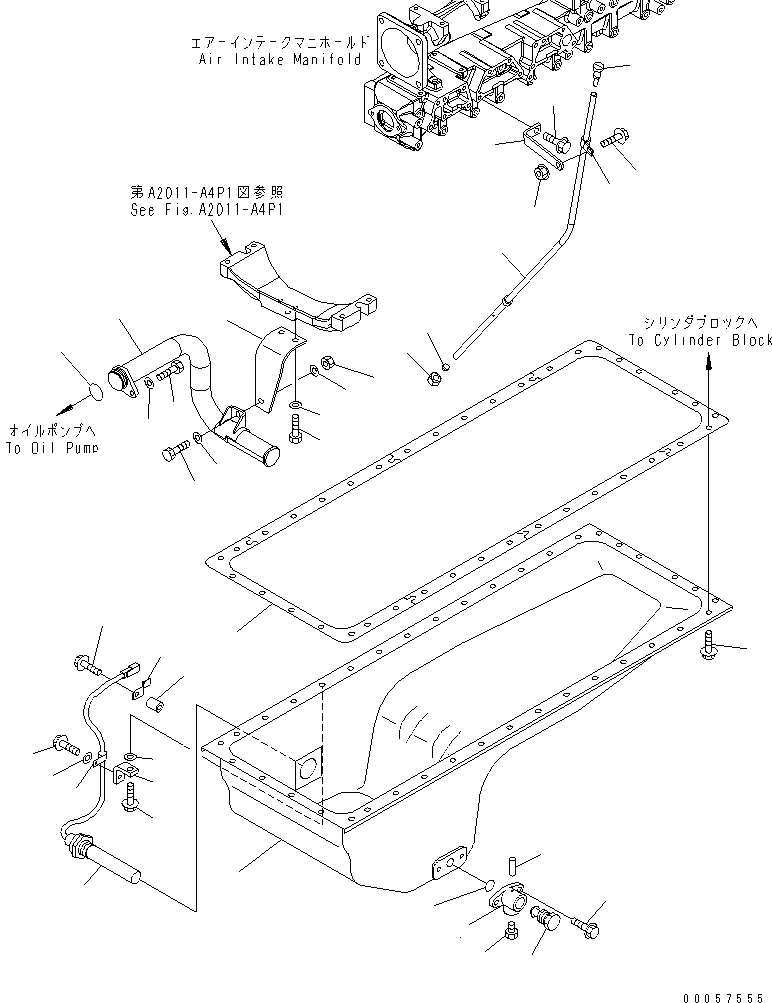 エアーインテークマニホールド
Air Intake Manifold

第A2011-A4P1図参照
See Fig.A2011-A4P1

シリンダブロックへ
To Cylinder Block

オイルポンプへ
To Oil Pump

00057555