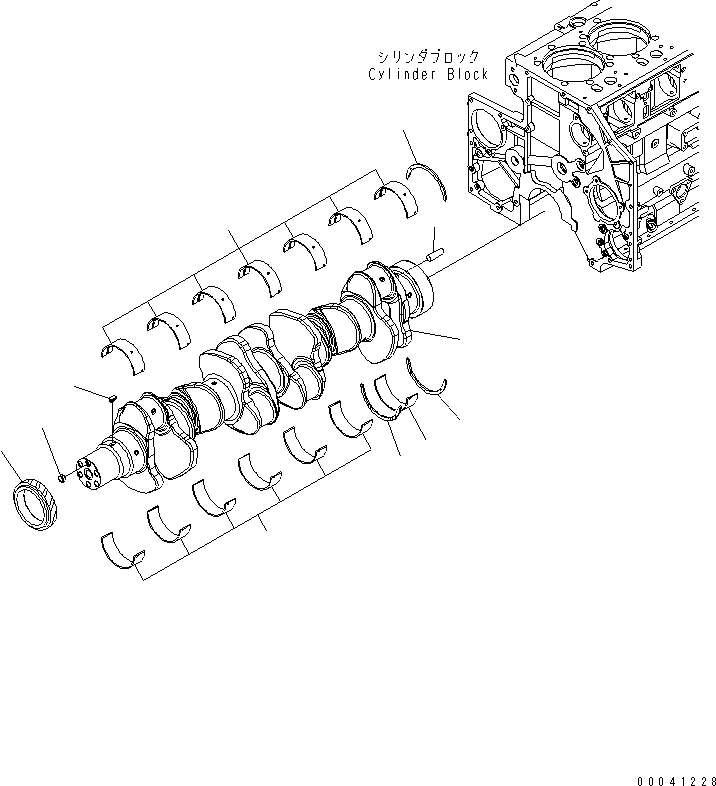 シリンダブロック
Cylinder Block

00041228