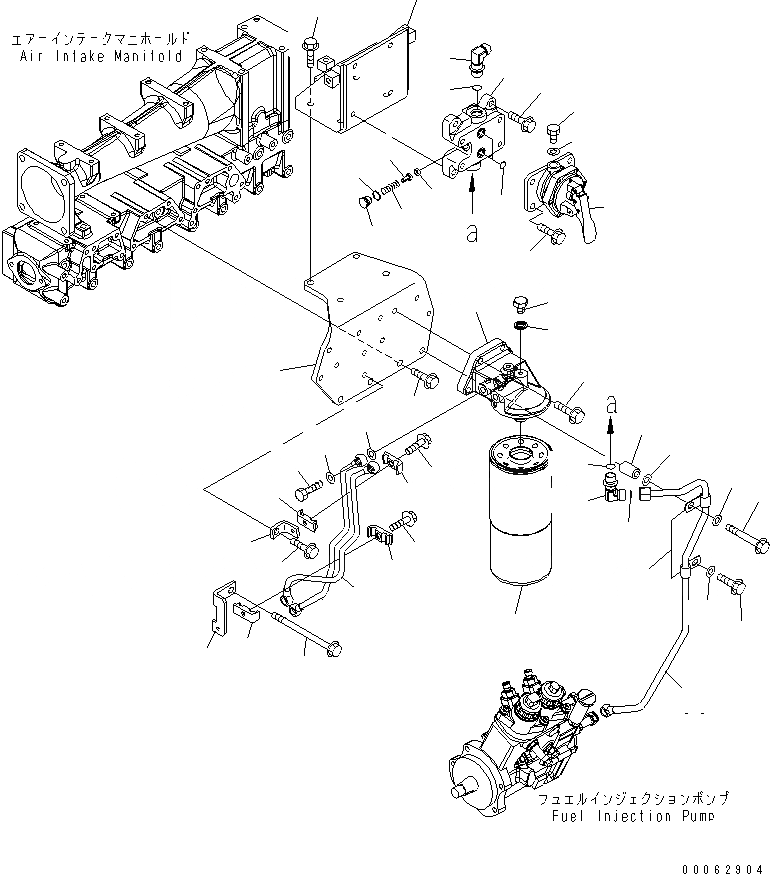 エアーインテークマニホールド
Air Intake Manifold

a

a

フュエルインジェクションポンプ
Fuel Injection Pump

00062904