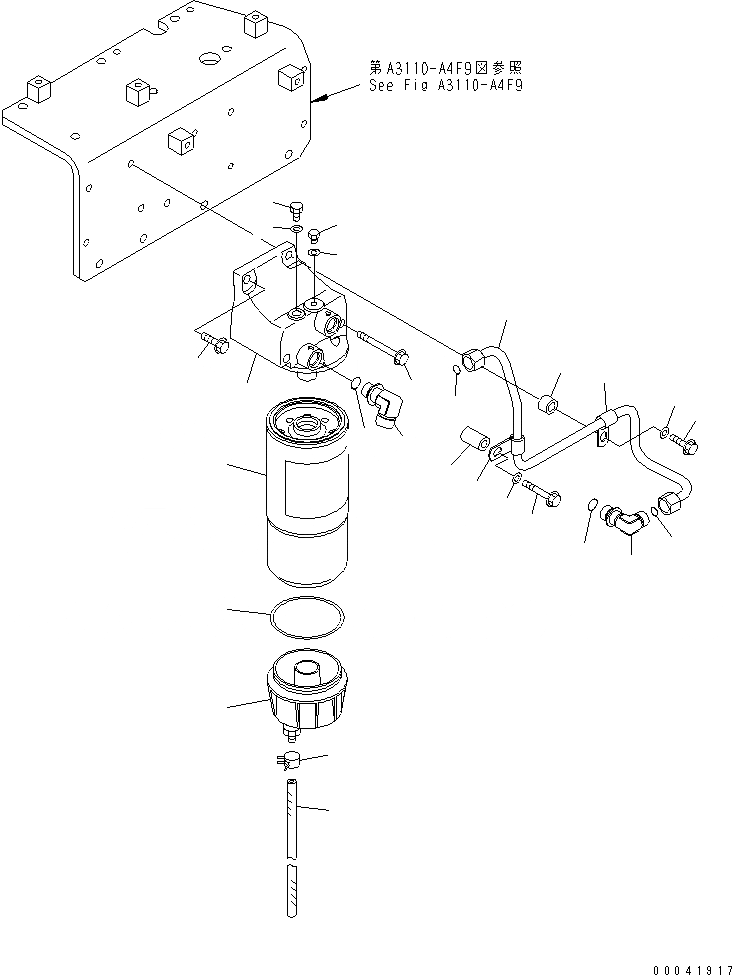 第A3110-A4F9図参照
See Fig A3110-A4F9

00041917