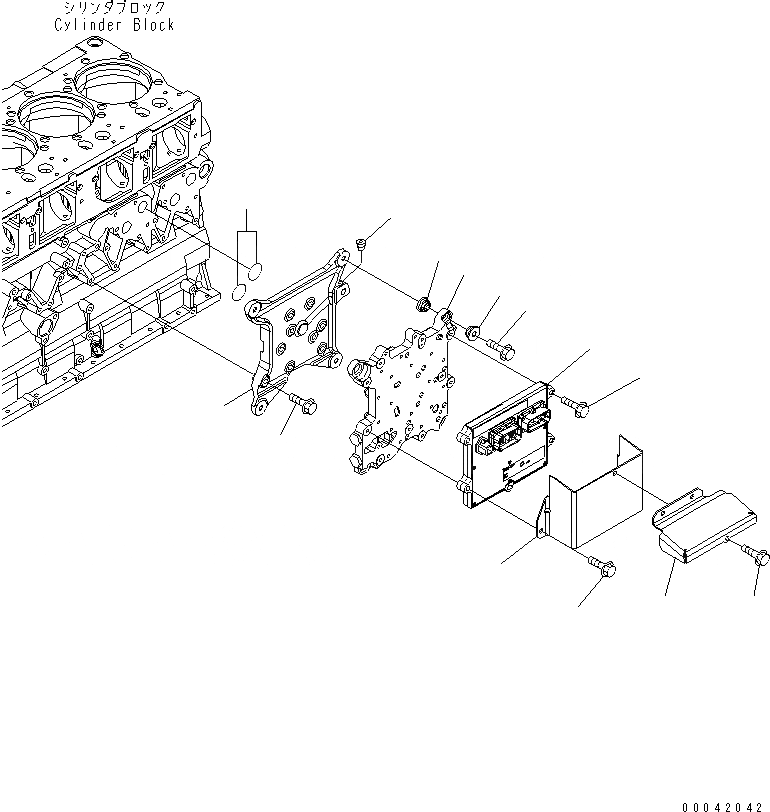 シリンダブロック
Cylinder Block

00042042