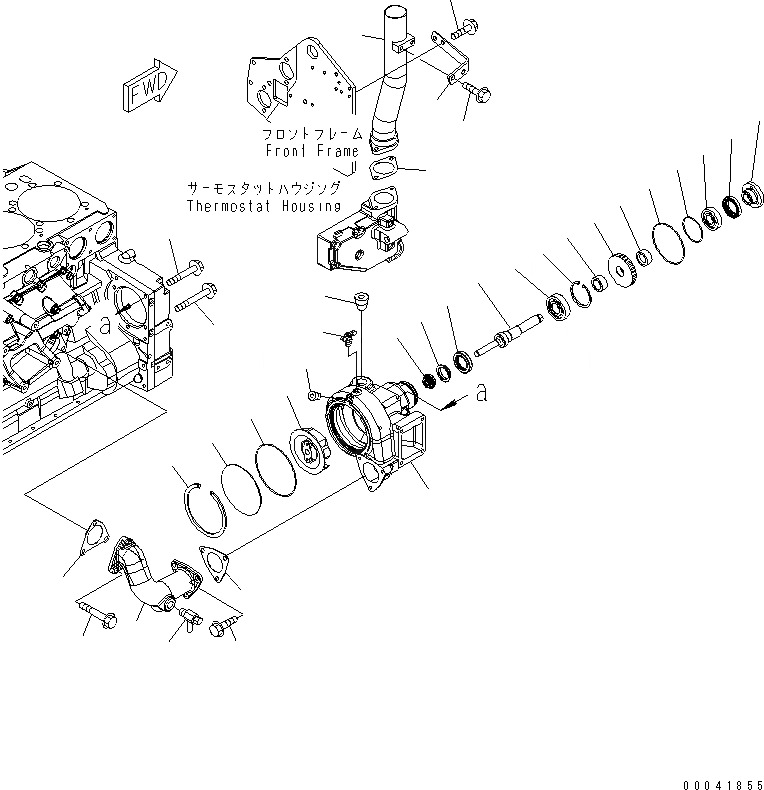 FWD

フロントフレーム
Front Frame

サーモスタットハウジング
Thermostat Housing

a

a

00041855