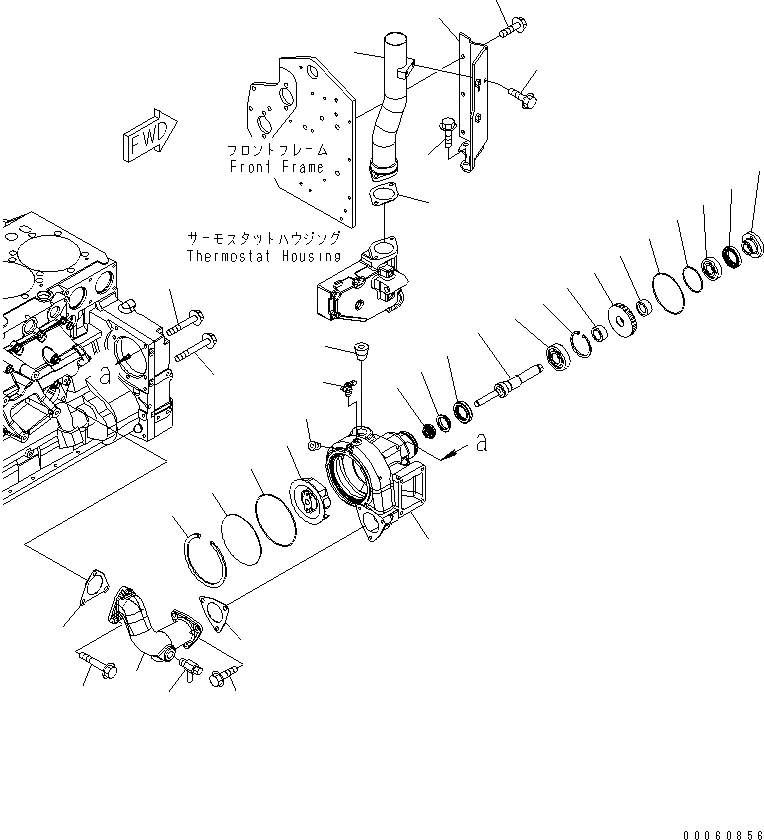 FWD

フロントフレーム
Front Frame

サーモスタットハウジング
Thermostat Housing

a

a

00060856