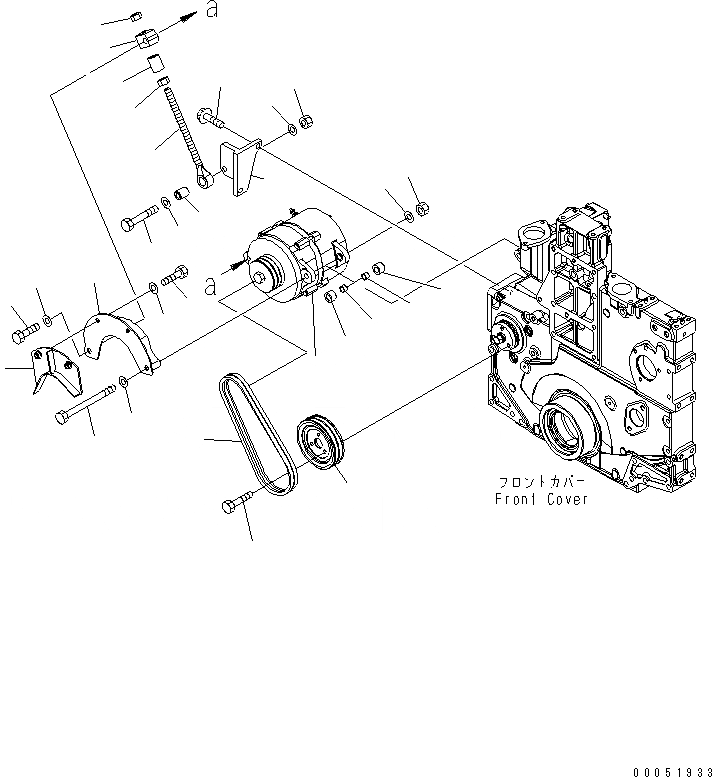 a

a

フロントカバー
Front Cover

00051933