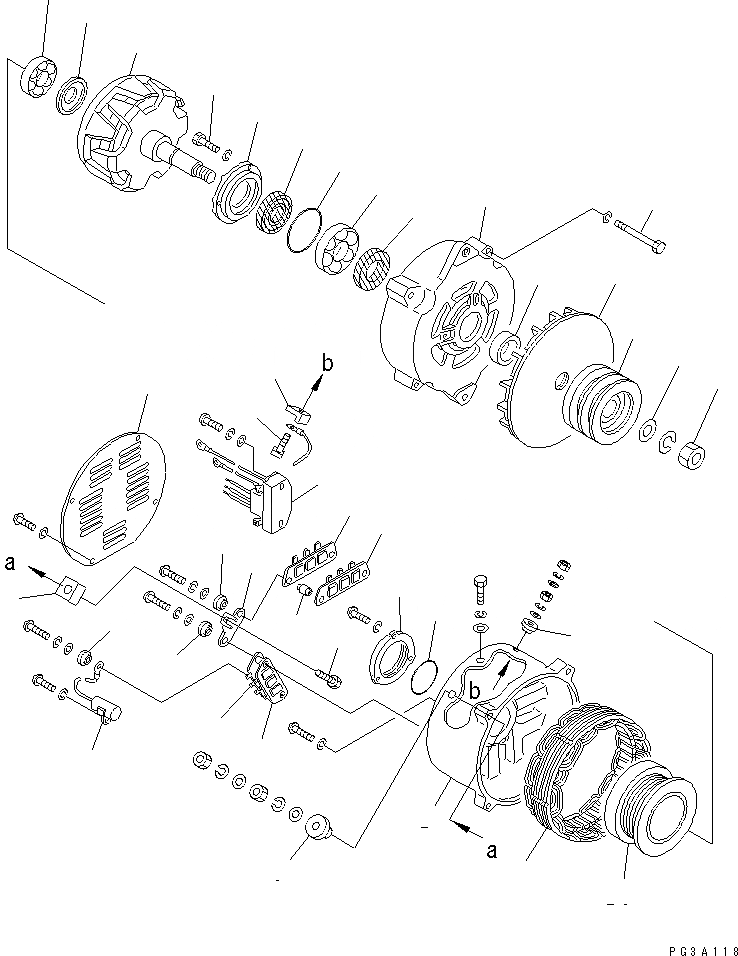 b

a

b

a

PG3A118