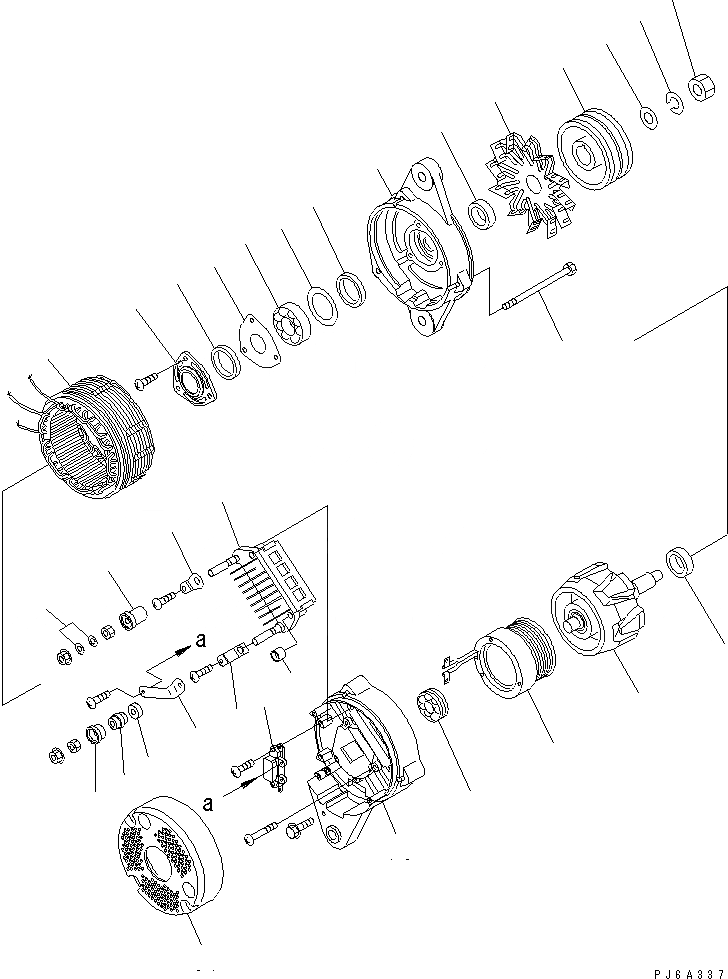 a

a

PJ6A337