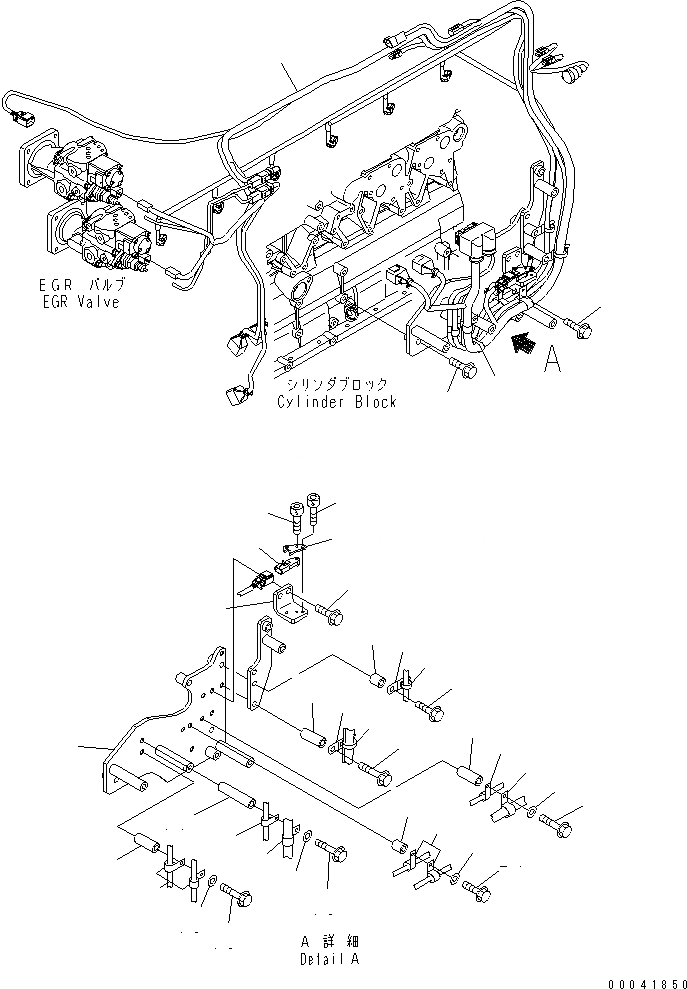 EGR バルブ
EGR Valve

シリンダブロック
Cylinder Block

A

A 詳細
Detail A

00041850