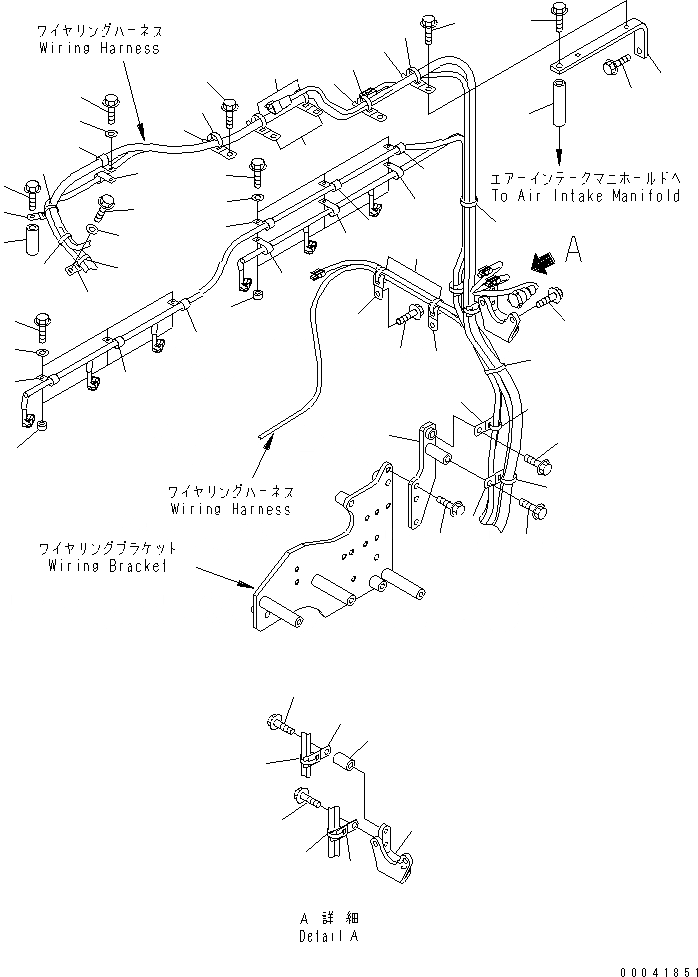 ワイヤリングハーネス
Wiring Harness

エアーインテークマニホールドへ
To Air Intake Manifold

A

ワイヤリングハーネス
Wiring Harness

ワイヤリングブラケット
Wiring Bracket

A 詳細
Detail A

00041851