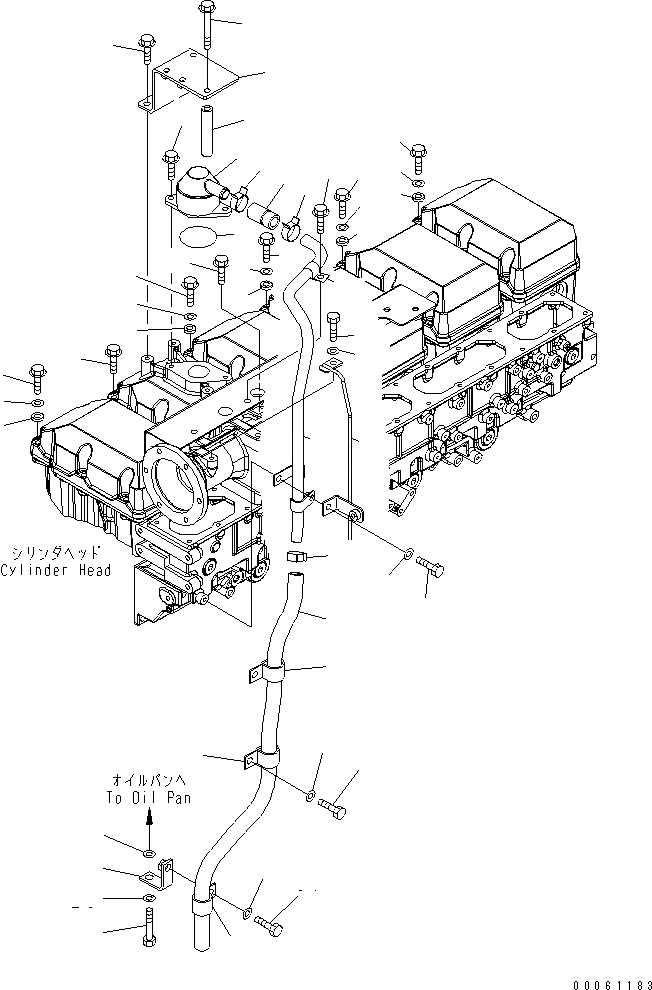 シリンダヘッド
Cylinder Head

オイルパンへ
To Oil Pan

00061183