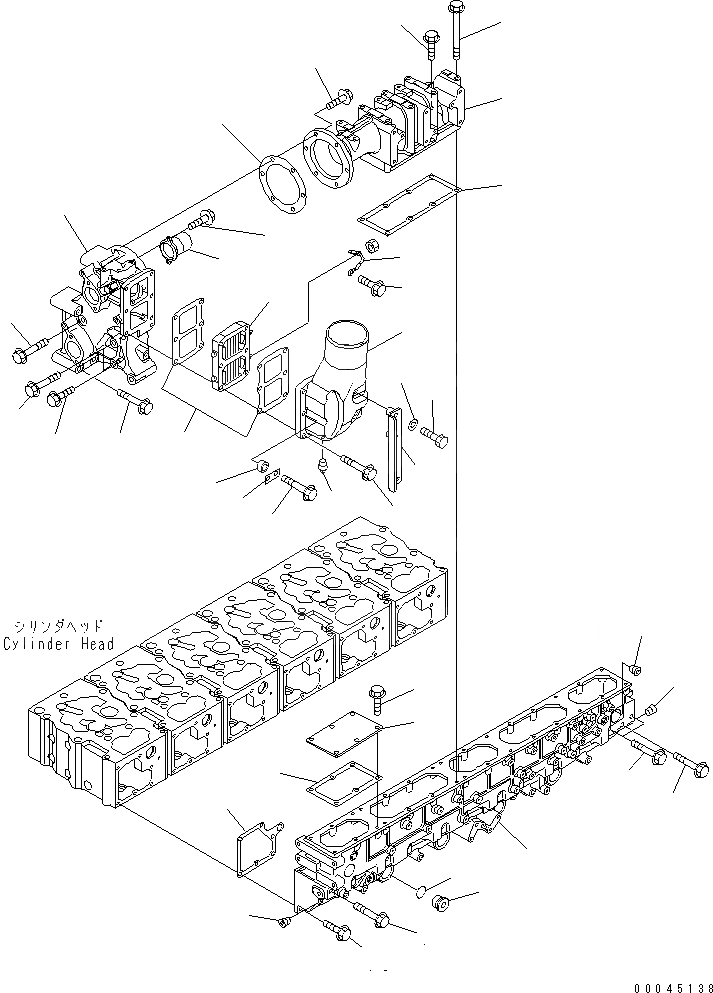 シリンダヘッド
Cylinder Head

00045138