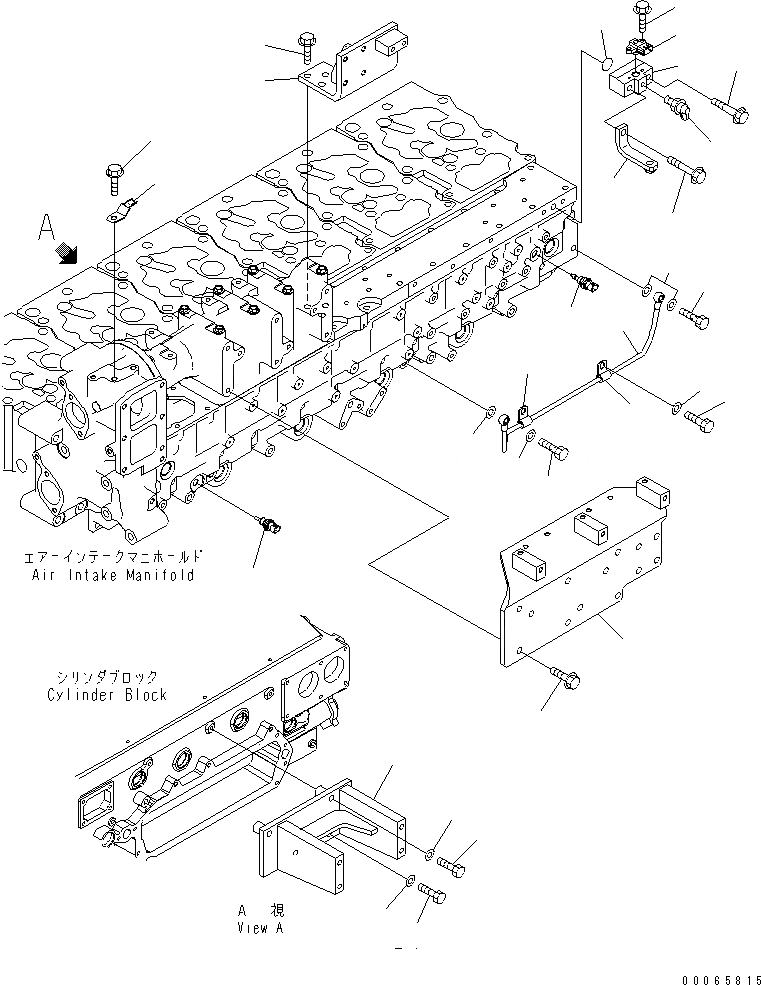 A

エアーインテークマニホールド
Air Intake Manifold

シリンダブロック
Cylinder Block

A 視
View A

00065815