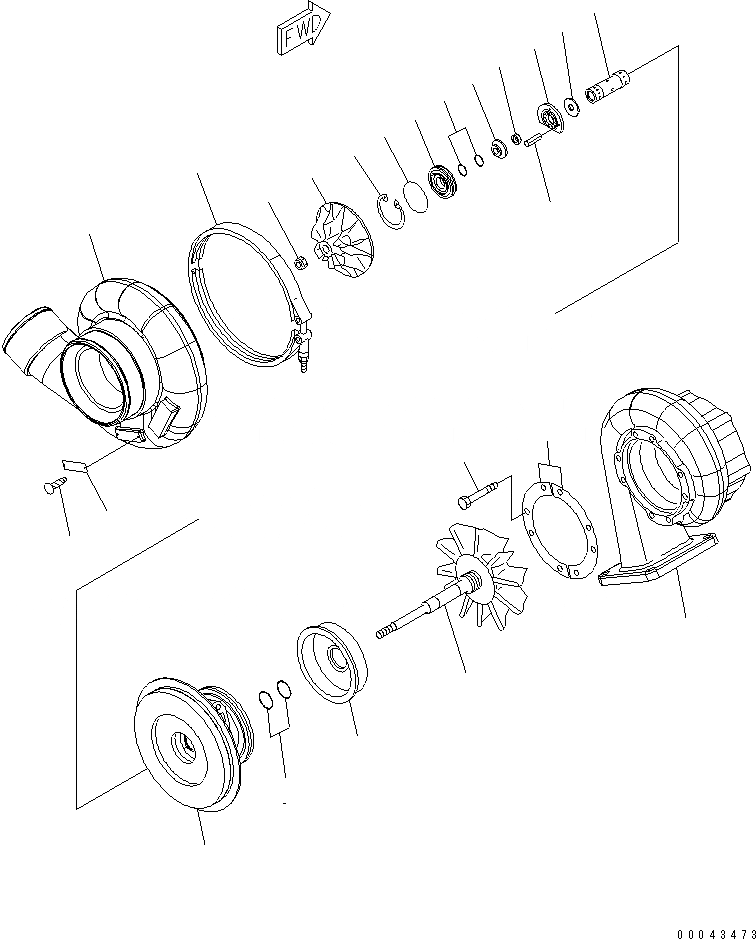 FWD

00043473