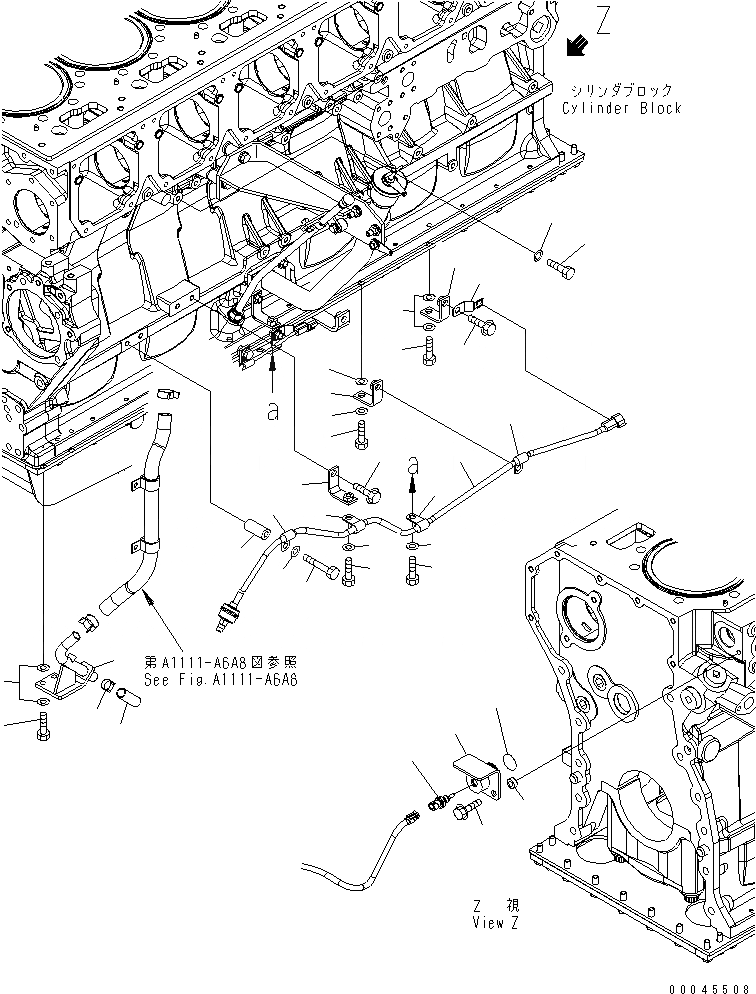 Z

シリンダブロック
Cylinder Block

a

a

第A1111-A6A8図参照
See Fig.A1111-A6A8

Z 視
View Z

00045508