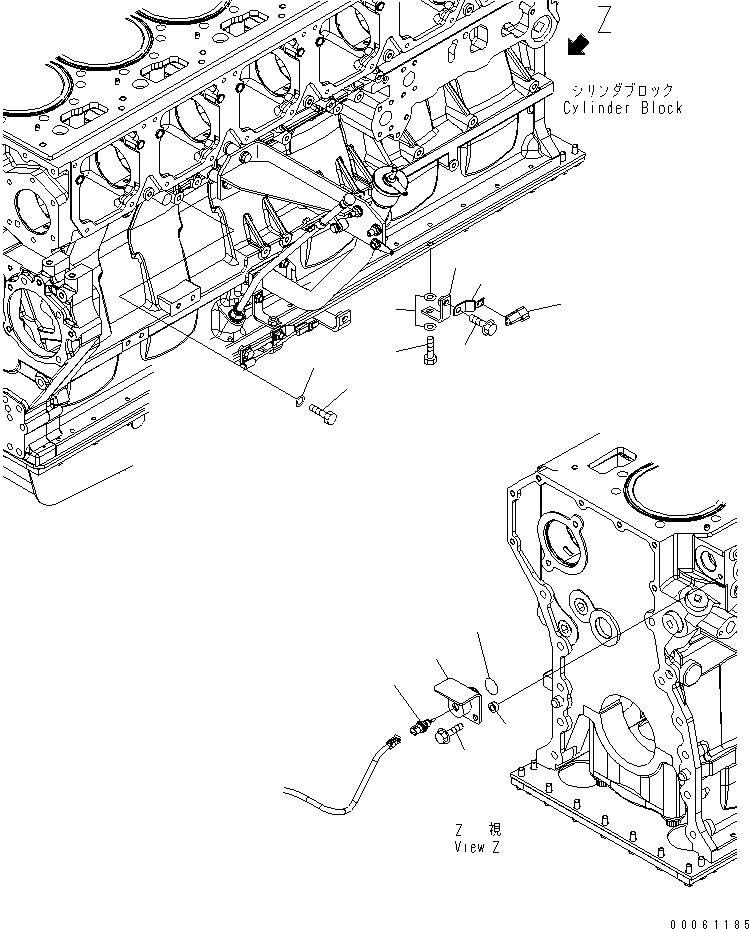 Z

シリンダブロック
Cylinder Block

Z 視
View Z

00061185