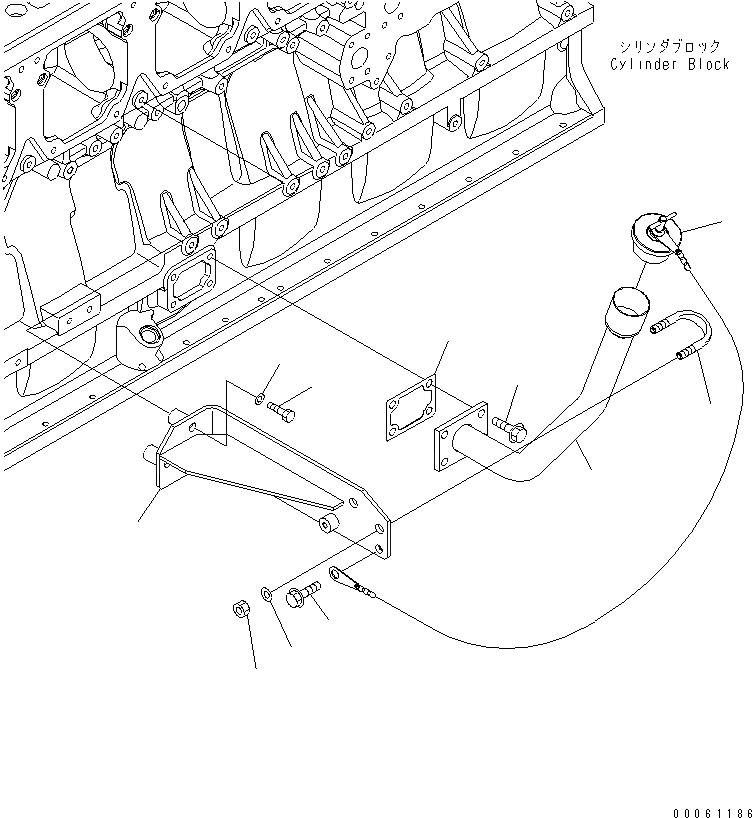 シリンダブロック
Cylinder Block

00061186