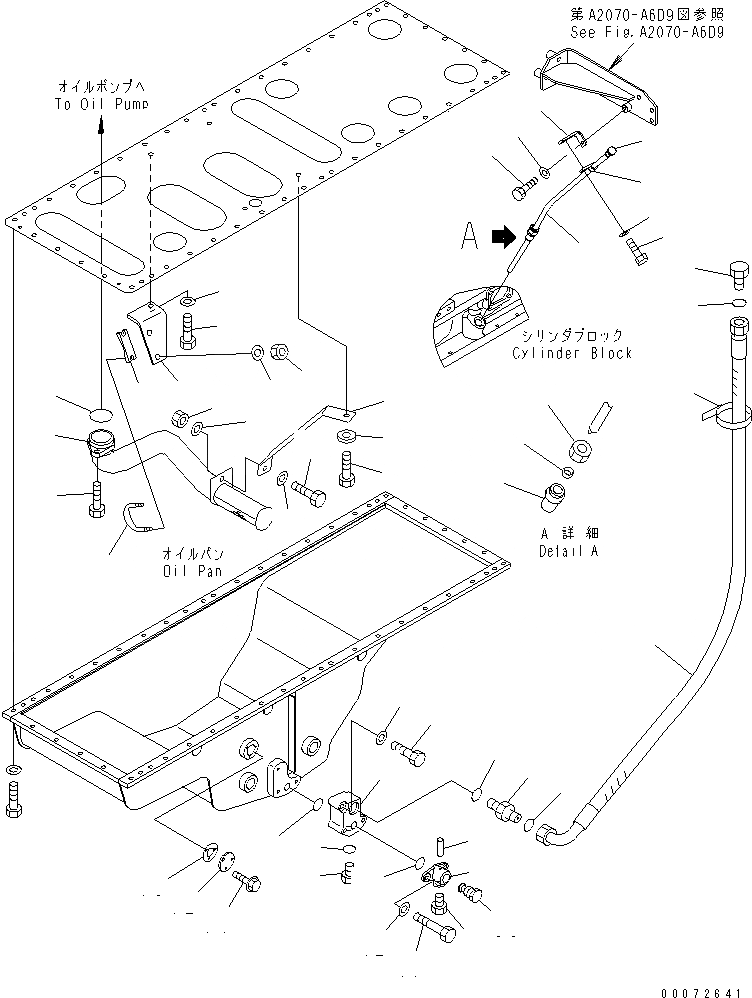 第A2070-A6D9図参照
See Fig.A2070-A6D9

オイルポンプへ
To Oil Pump

A

シリンダブロック
Cylinder Block

A 詳細
Detail A

オイルパン
Oil Pan

00072641