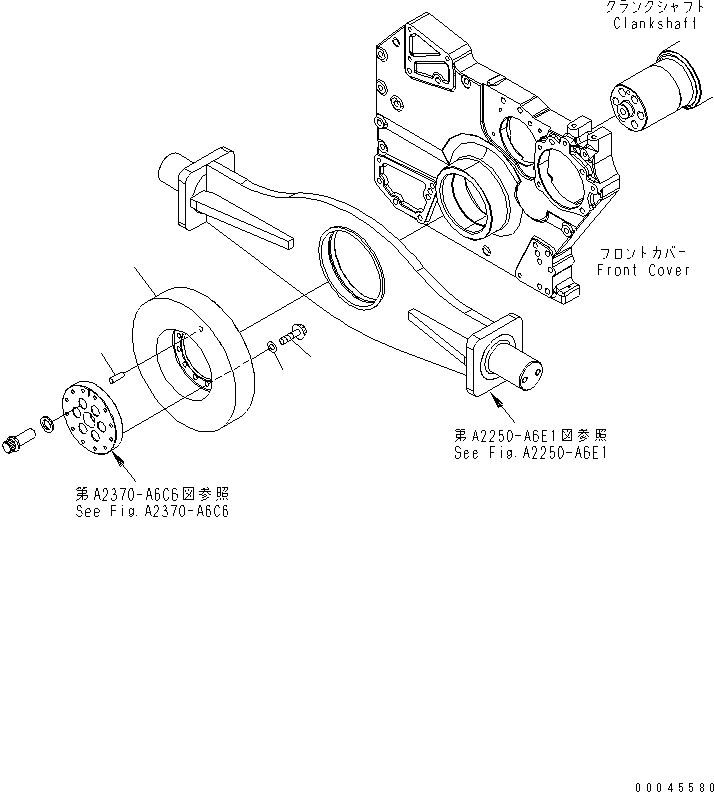 クランクシャフト
Clankshaft

フロントカバー
Front Cover

第A2250-A6E1図参照
See Fig.A2250-A6E1

第A2370-A6C6図参照
See Fig.A2370-A6C6

00045580