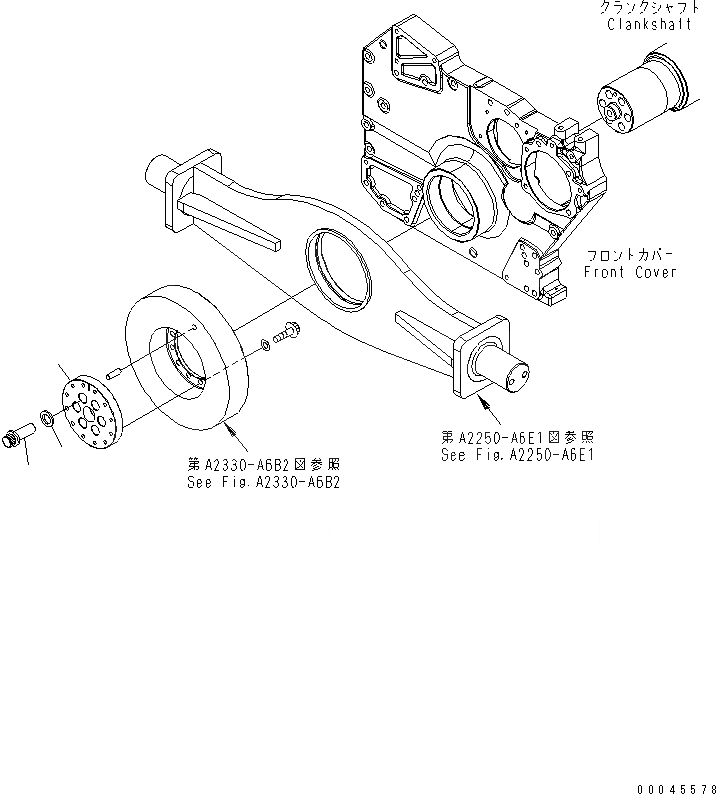 クランクシャフト
Clankshaft

フロントカバー
Front Cover

第A2250-A6E1図参照
See Fig.A2250-A6E1

第A2330-A6B2図参照
See Fig.A2330-A6B2

00045578