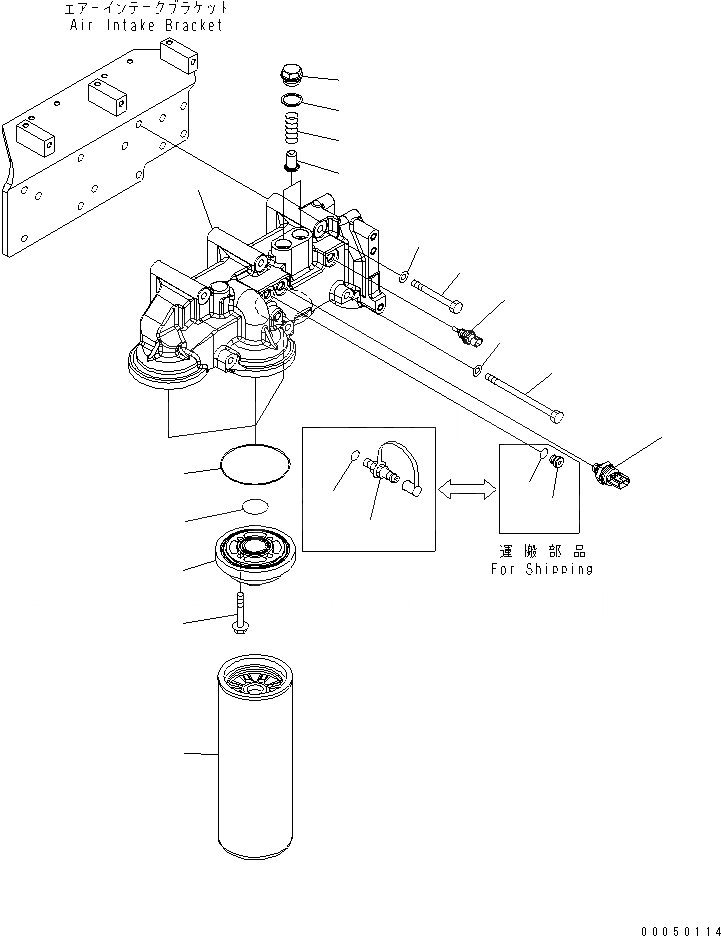 エアーインテークブラケット
Air Intake Bracket

運搬部品
For Shipping

00050114