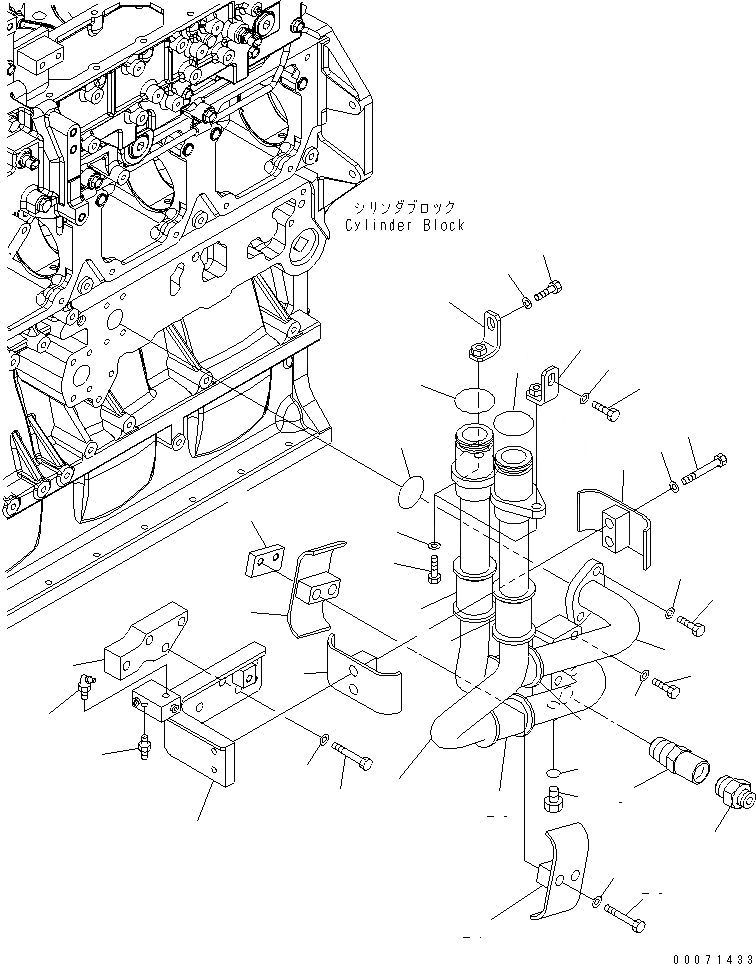 シリンダブロック
Cylinder Block

00071433