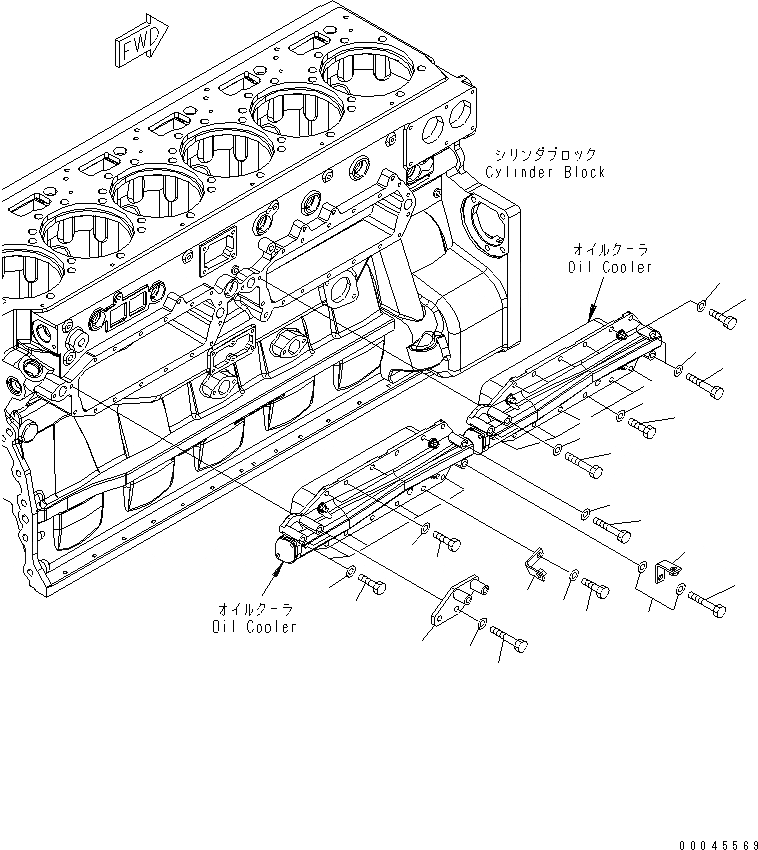 FWD

シリンダブロック
Cylinder Block

オイルクーラ
Oil Cooler

オイルクーラ
Oil Cooler

00045569