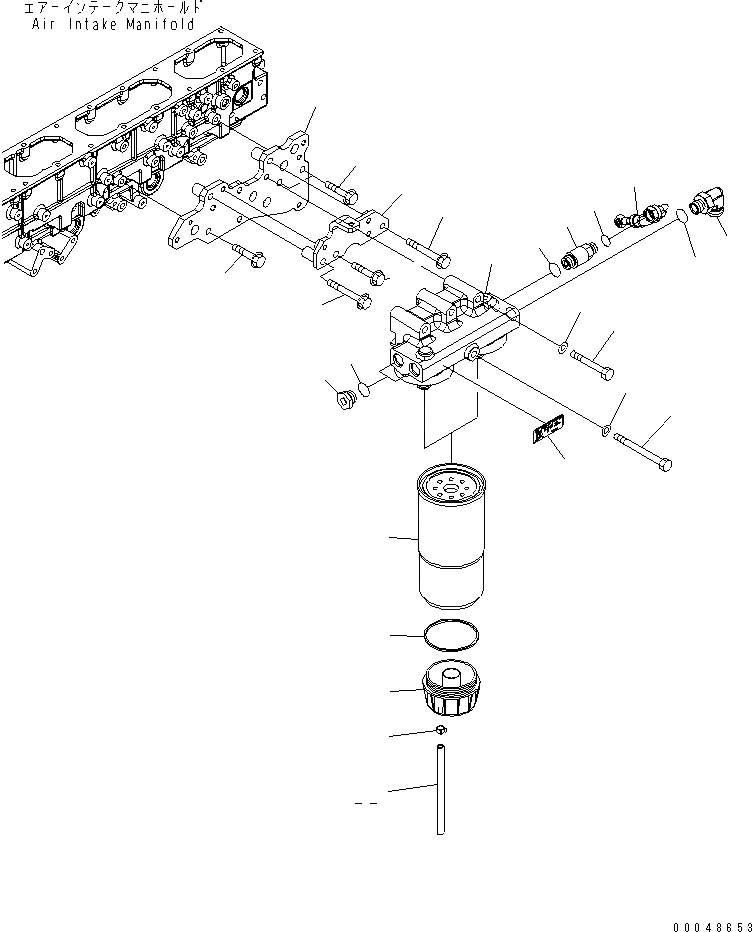 エアーインテークマニホールド
Air Intake Manifold

00048653