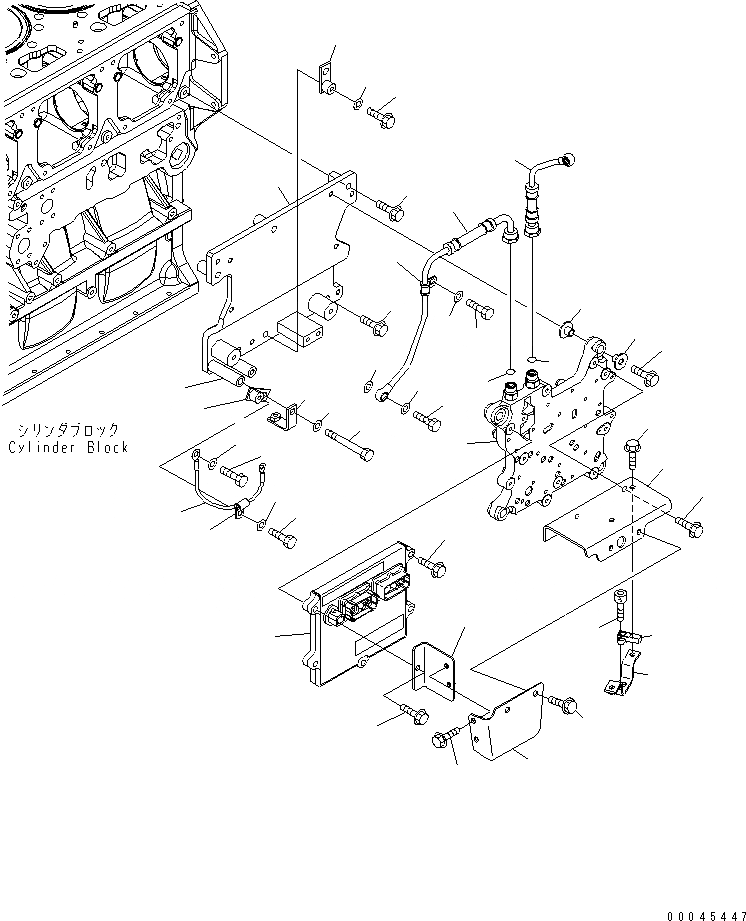 シリンダブロック
Cylinder Block

00045447