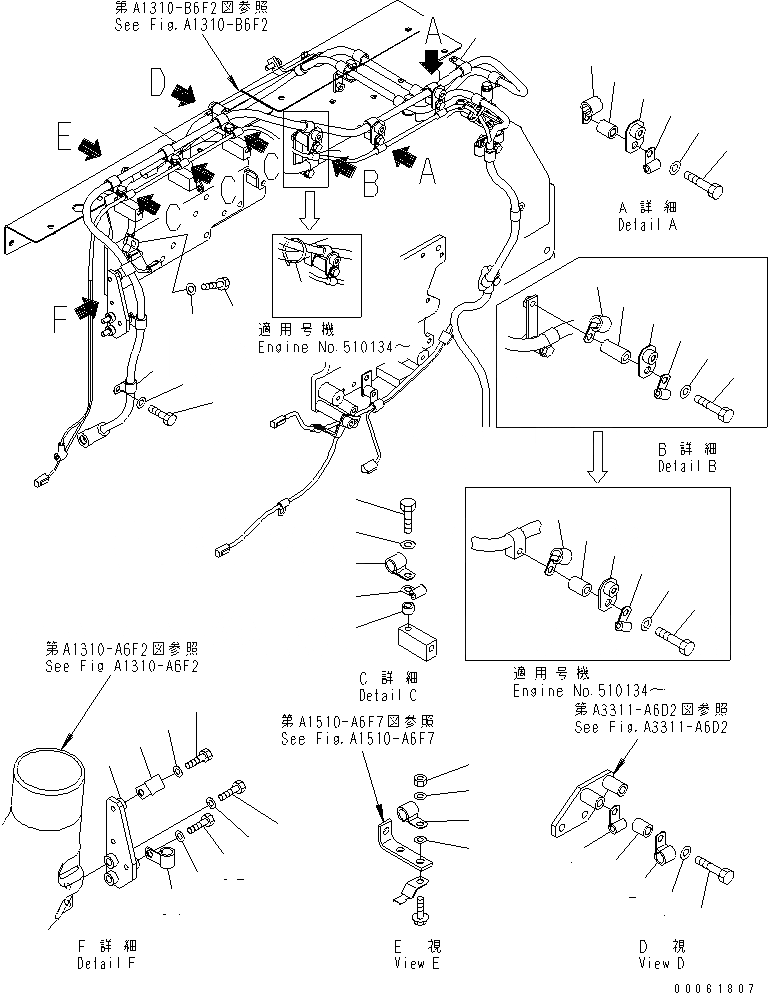 第A1310-B6F2図参照
See Fig.A1310-B6F2

A
D
E
C
C
C
B
A
F

A 詳細
Detail A

適用号機
Engine No.510134～

B 詳細
Detail B

C 詳細
Detail C

適用号機
Engine No.510134～

第A1310-A6F2図参照
See Fig A1310-A6F2

第A1510-A6F7図参照
See Fig.A1510-A6F7

第A3311-A6D2図参照
See Fig.A3311-A6D2

F 詳細
Detail F

E 視
View E

D 視
View D

00061807