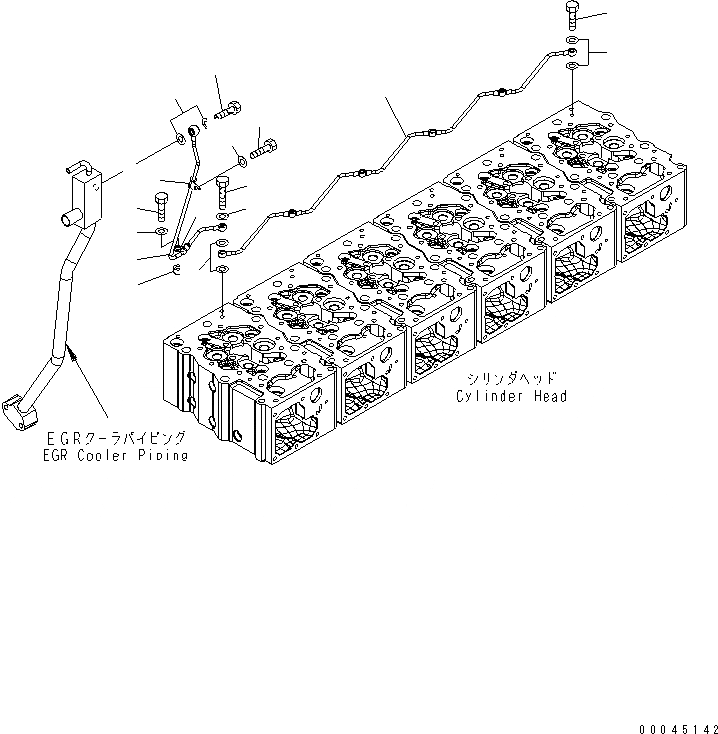 シリンダヘッド
Cylinder Head

EGRクーラパイピング
EGR Cooler Piping

00045142