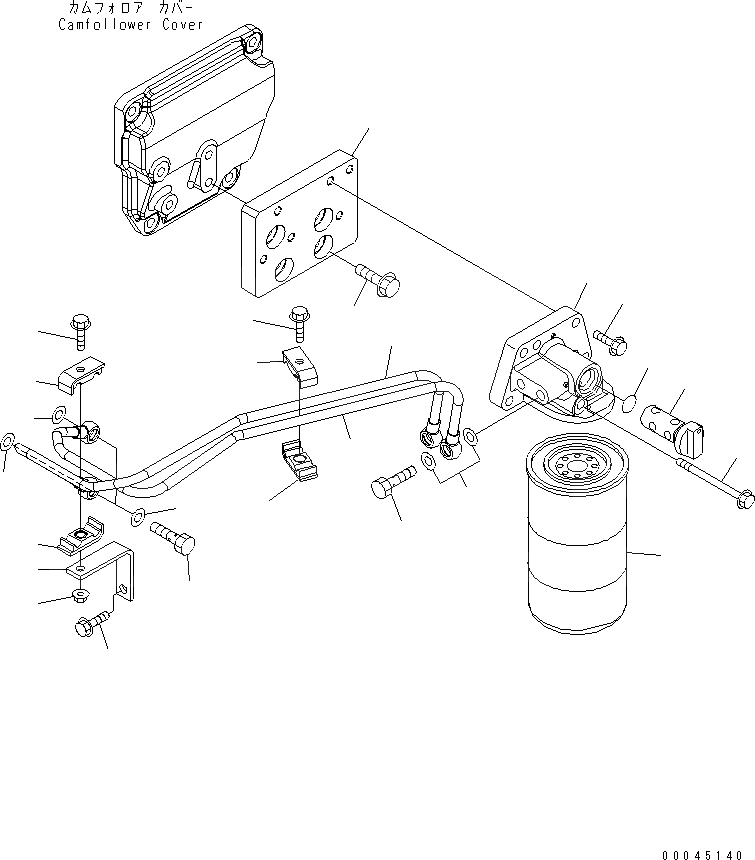 カムフォロア カバー
Camfollower Cover

00045140