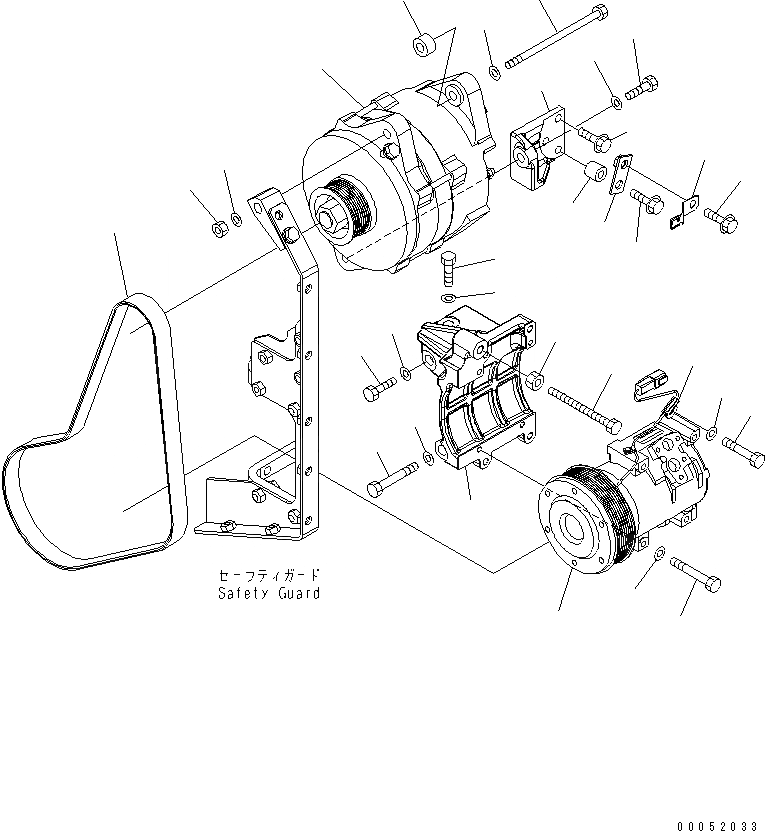 セーフティガード
Safety Guard

00052033